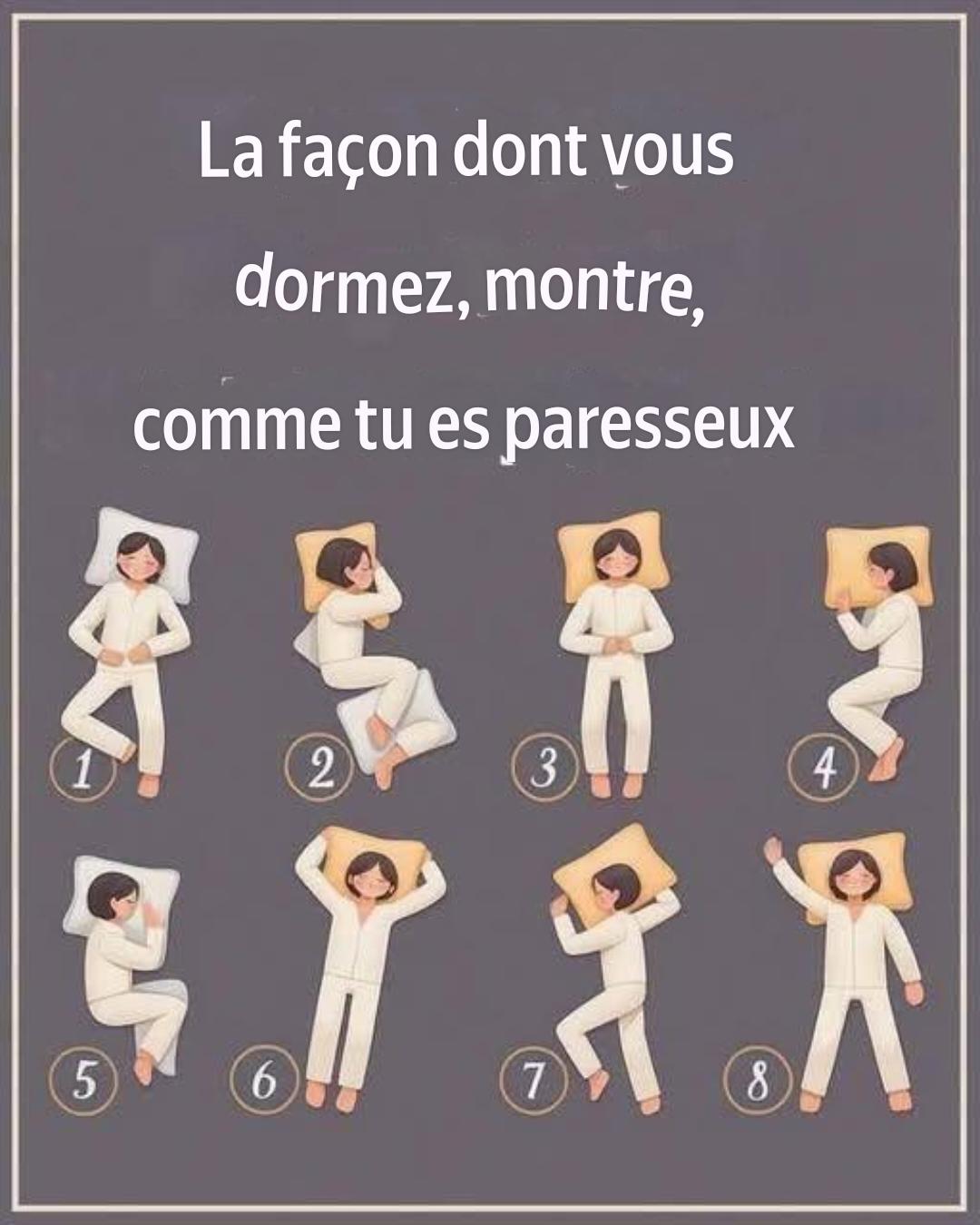 La façon dont vous dormez, montre, comme tu es paresseux

1

2

3

4

5

6

7

8