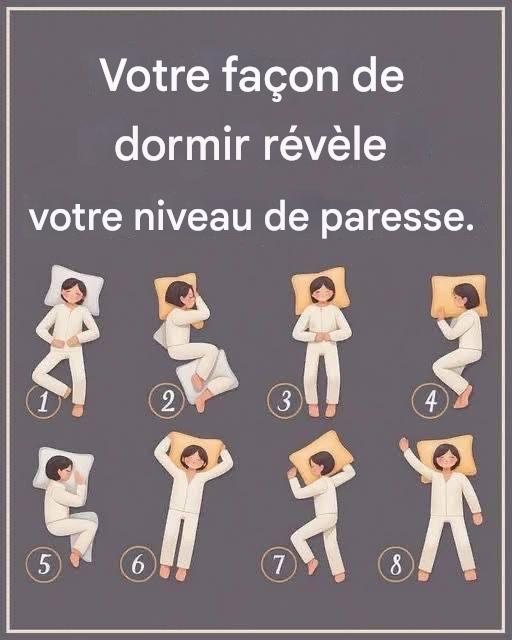 Votre façon de dormir révèle votre niveau de paresse.

1

2

3

4

5

6

7

8