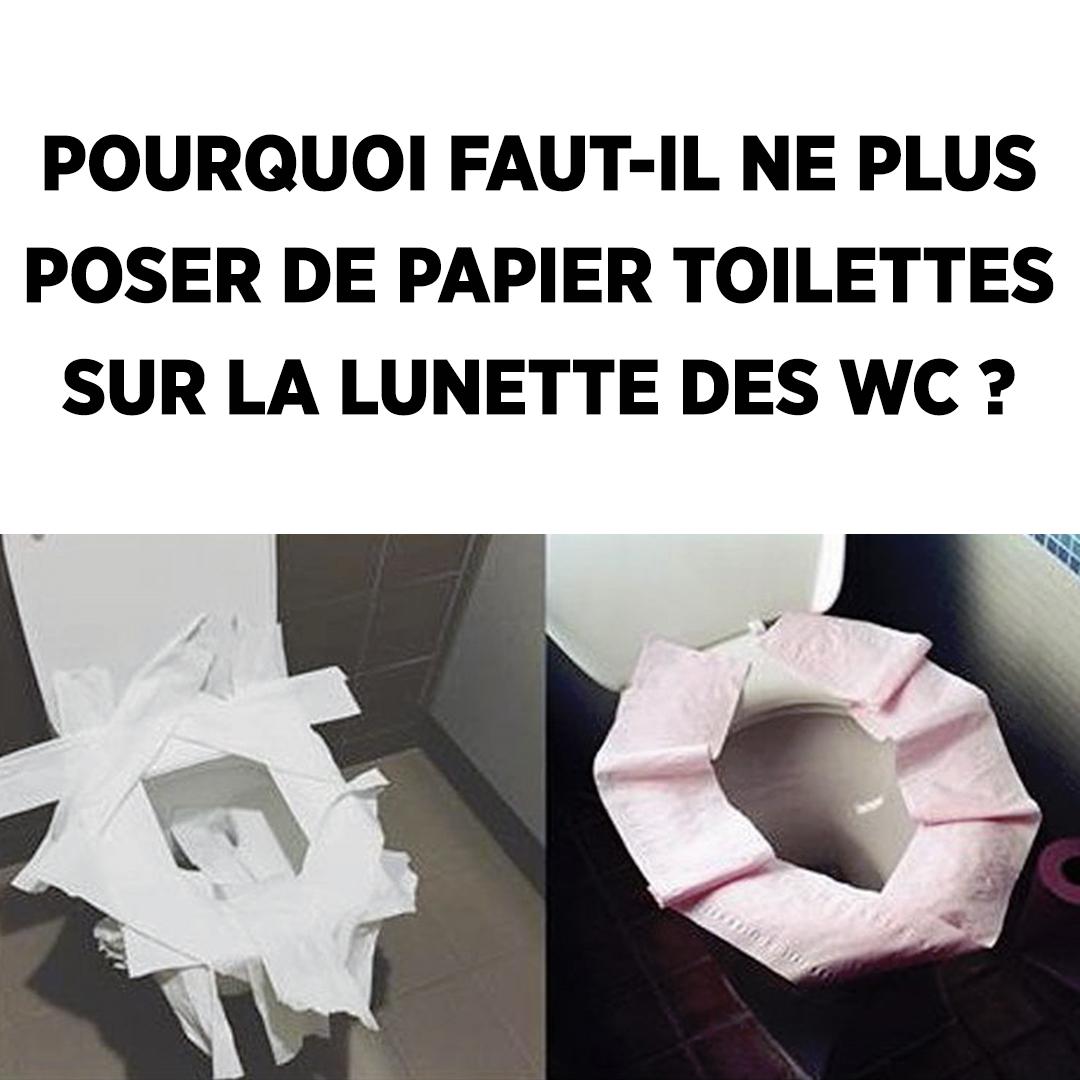 POURQUOI FAUT-IL NE PLUS POSER DE PAPIER TOILETTES SUR LA LUNETTE DES WC ?